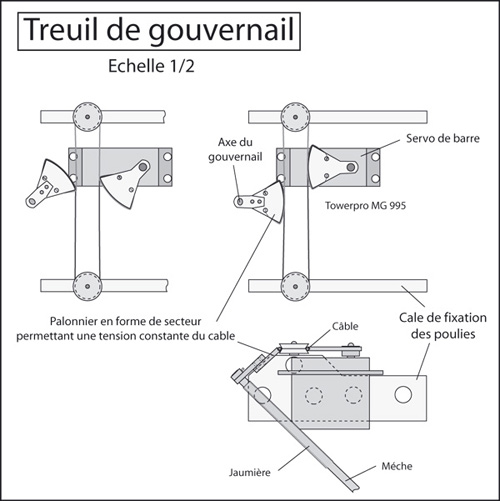 Treuil de gouvernail

Echelle 1/2

Axe du gouvernail

Servo de barre

Towerpro MG 995

Palonnier en forme de secteur permettant une tension constante du cable

Câble

Cale de fixation des poulies

Jaumière

Méche